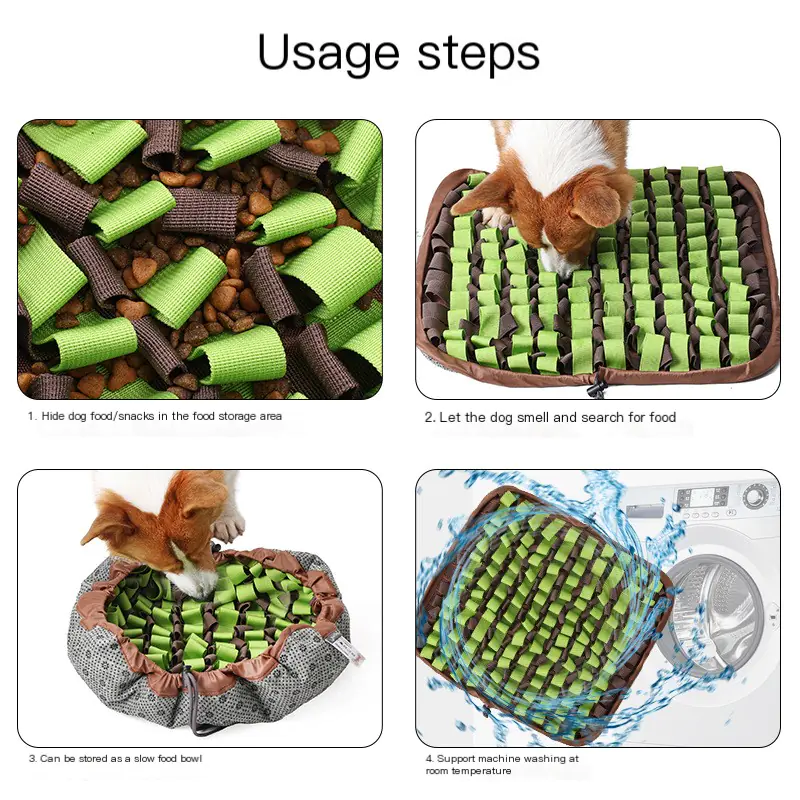 Usage steps

1. Hide dog food/snacks in the food storage area

2. Let the dog smell and search for food

3. Can be stored as a slow food bowl

4. Support machine washing at room temperature